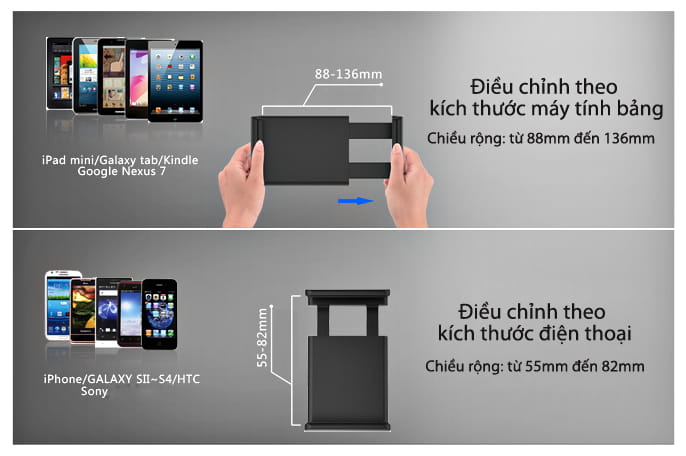 iPad mini/Galaxy tab/Kindle
Google Nexus 7

88-136mm

Điều chỉnh theo
kích thước máy tính bảng

Chiều rộng: từ 88mm đến 136mm

iPhone/GALAXY SII~S4/HTC
Sony

55-82mm

Điều chỉnh theo
kích thước điện thoại

Chiều rộng: từ 55mm đến 82mm